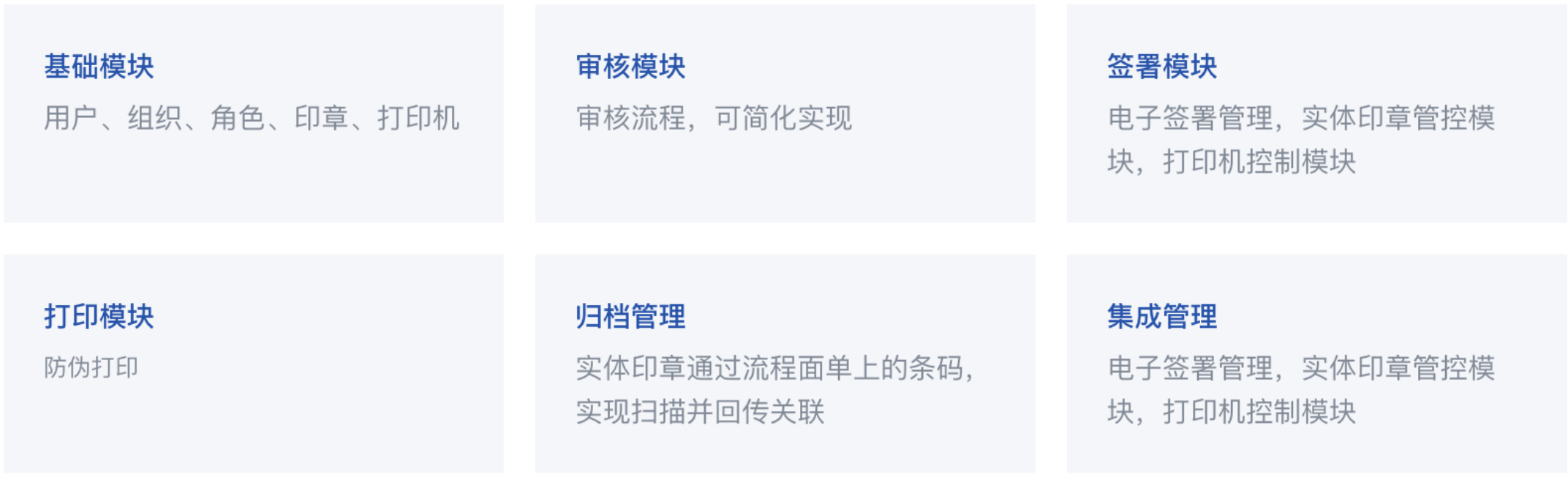 基础模块

用户、组织、角色、印章、打印机

审核模块

审核流程，可简化实现

签署模块

电子签署管理，实体印章管控模块，打印机控制模块

打印模块

防伪打印

归档管理

实体印章通过流程面单上的条码，实现扫描并回传关联

集成管理

电子签署管理，实体印章管控模块，打印机控制模块